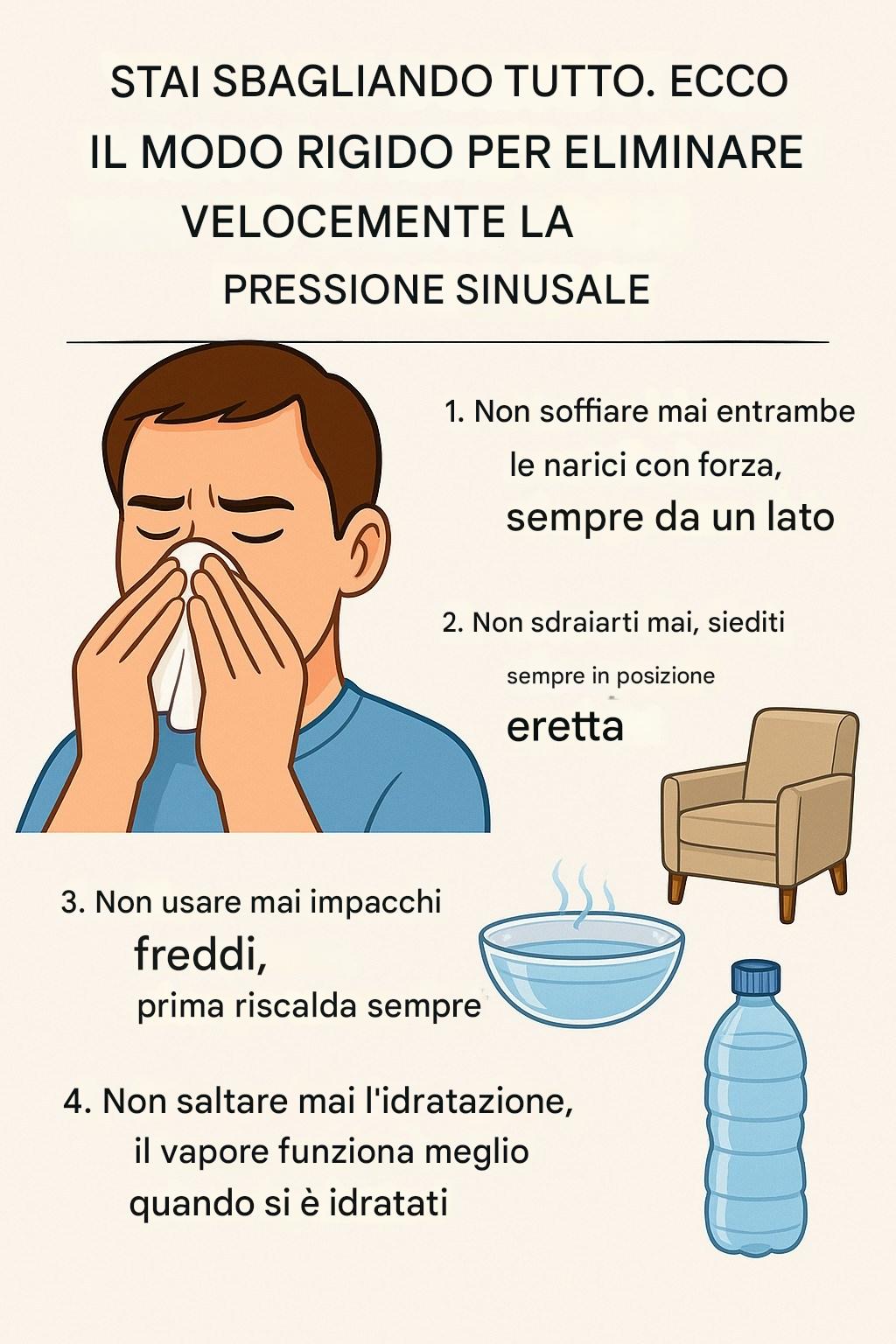 STAI SBAGLIANDO TUTTO. ECCO IL MODO RIGIDO PER ELIMINARE VELOCEMENTE LA PRESSIONE SINUSALE

1. Non soffiare mai entrambe le narici con forza, sempre da un lato

2. Non sdraiarti mai, siediti sempre in posizione eretta

3. Non usare mai impacchi freddi, prima riscalda sempre

4. Non saltare mai l'idratazione, il vapore funziona meglio quando si è idratati